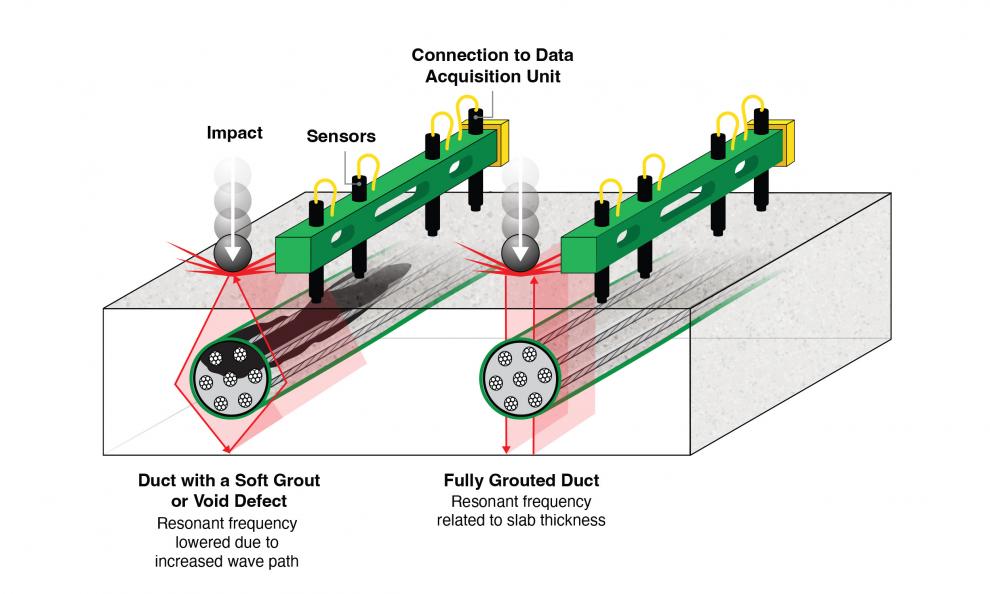 Connection to Data Acquisition Unit

Impact

Sensors

Duct with a Soft Grout or Void Defect
Resonant frequency lowered due to increased wave path

Fully Grouted Duct
Resonant frequency related to slab thickness